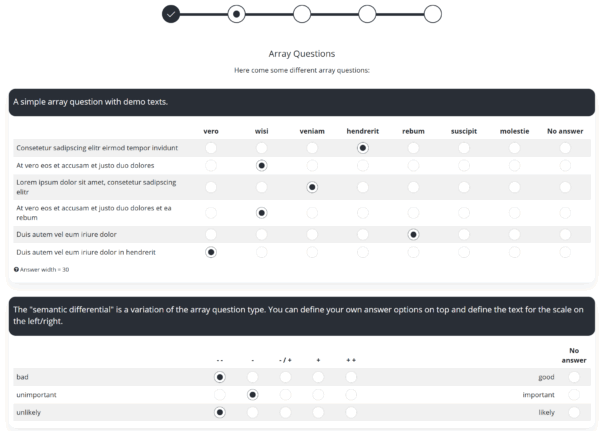 Array Questions

Here come some different array questions:

A simple array question with demo texts.

| | vero | wisi | veniam | hendrerit | rebum | suscipit | molestie | No answer |
|---|---|---|---|---|---|---|---|---|
| Consetetur sadipscing elitr eirmod tempor invidunt | | | | | | | | |
| At vero eos et accusam et justo duo dolores | | | | | | | | |
| Lorem ipsum dolor sit amet, consetetur sadipscing elitr | | | | | | | | |
| At vero eos et accusam et justo duo dolores et ea rebum | | | | | | | | |
| Duis autem vel eum iriure dolor | | | | | | | | |
| Duis autem vel eum iriure dolor in hendrerit | | | | | | | | |

Answer width = 30

The "semantic differential" is a variation of the array question type. You can define your own answer options on top and define the text for the scale on the left/right.

| | - - | - | - / + | + | + + | | No answer |
|---|---|---|---|---|---|---|---|
| bad | | | | | | good | |
| unimportant | | | | | | important | |
| unlikely | | | | | | likely | |